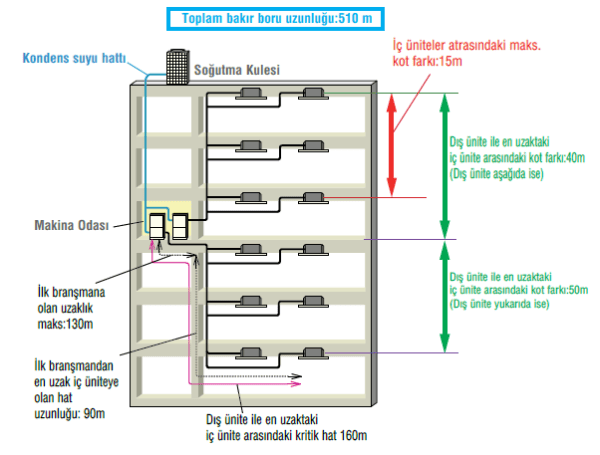 Toplam bakır boru uzunluğu:510 m

Kondens suyu hattı

Soğutma Kulesi

İç üniteler atrasındaki maks. kot farkı:15m

Dış ünite ile en uzaktaki iç ünite arasındaki kot farkı:40m (Dış ünite aşağıda ise)

Makina Odası

Dış ünite ile en uzaktaki iç ünite arasındaki kot farkı:50m (Dış ünite yukarıda ise)

İlk branşmana olan uzaklık maks:130m

İlk branşmandan en uzak iç üniteye olan hat uzunluğu: 90m

Dış ünite ile en uzaktaki iç ünite arasındaki kritik hat 160m