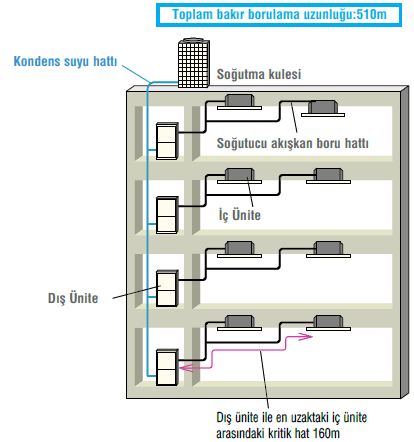 Toplam bakır borulama uzunluğu:510m

Kondens suyu hattı

Soğutma kulesi

Soğutucu akışkan boru hattı

İç Ünite

Dış Ünite

Dış ünite ile en uzaktaki iç ünite arasındaki kritik hat 160m